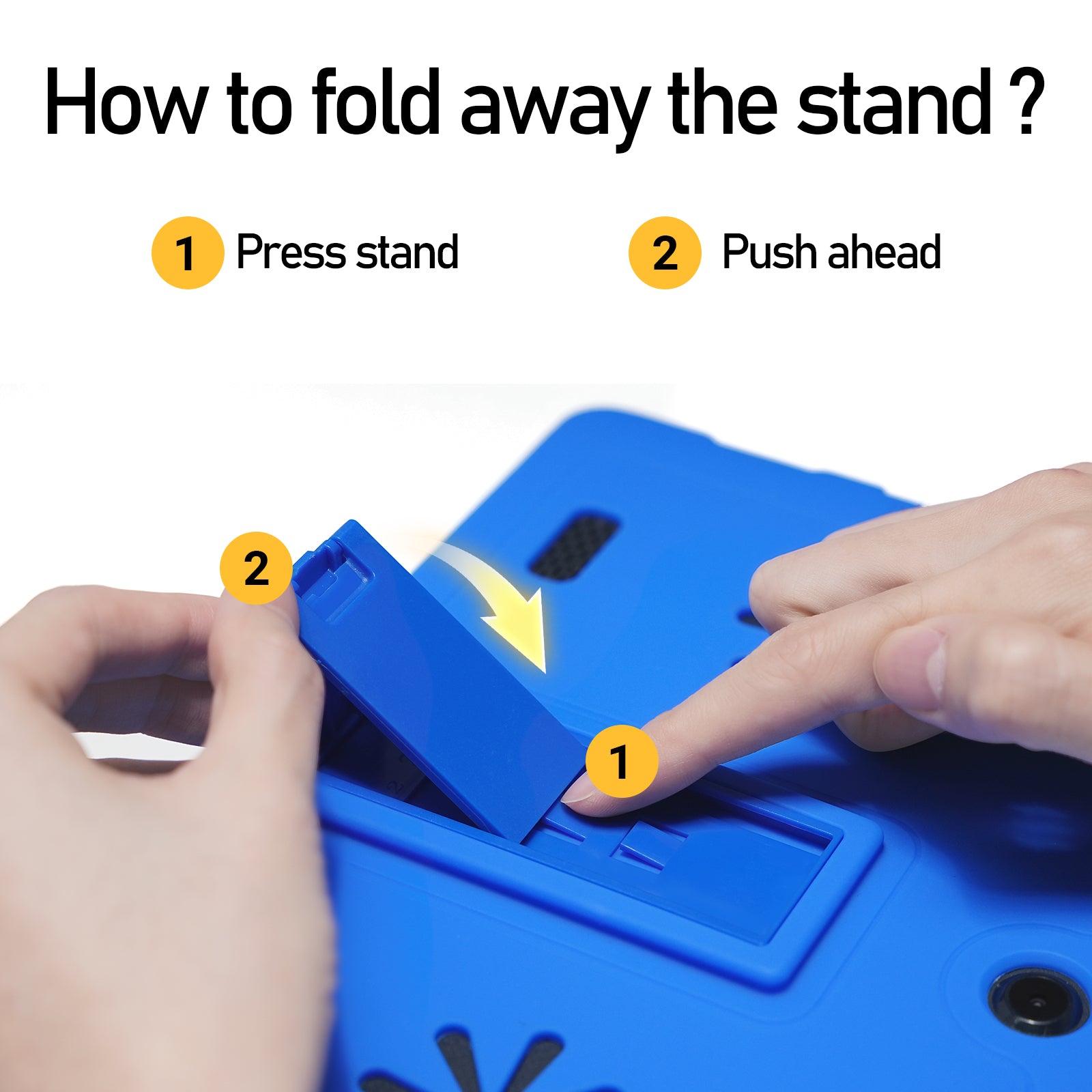 How to fold away the stand ?

1 Press stand

2 Push ahead

2

1